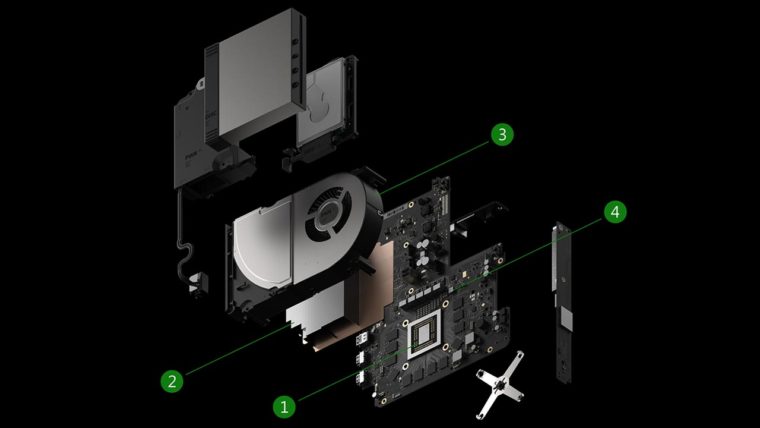 3
4
2
1